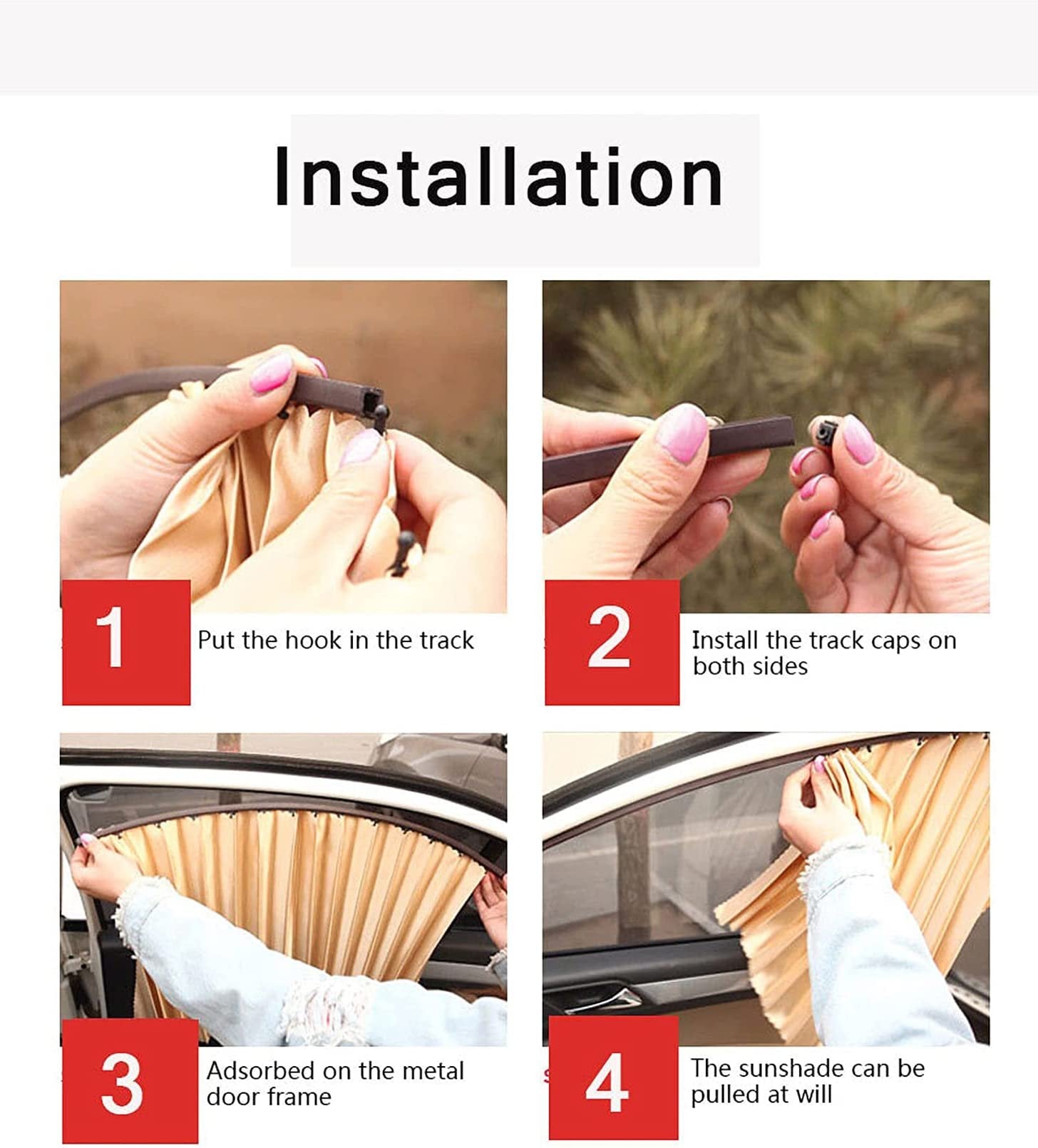 Installation

1
Put the hook in the track

2
Install the track caps on both sides

3
Adsorbed on the metal door frame

4
The sunshade can be pulled at will