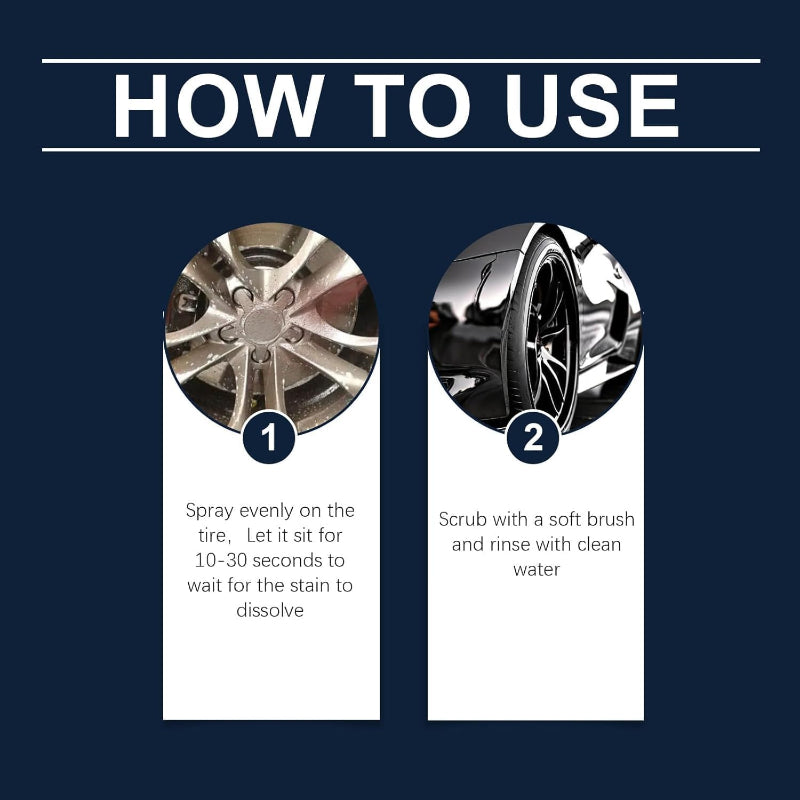 HOW TO USE

1

Spray evenly on the tire, Let it sit for 10-30 seconds to wait for the stain to dissolve

2

Scrub with a soft brush and rinse with clean water