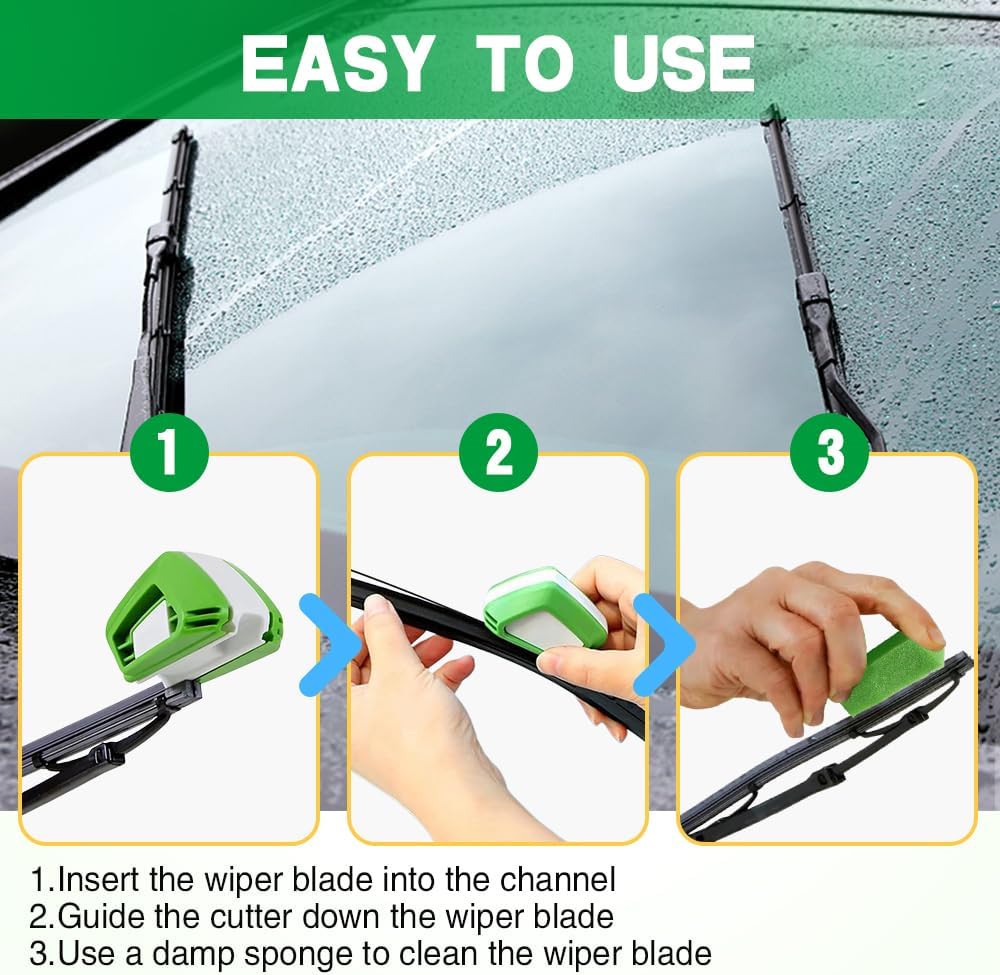 EASY TO USE

1

2

3

1.Insert the wiper blade into the channel
2.Guide the cutter down the wiper blade
3.Use a damp sponge to clean the wiper blade