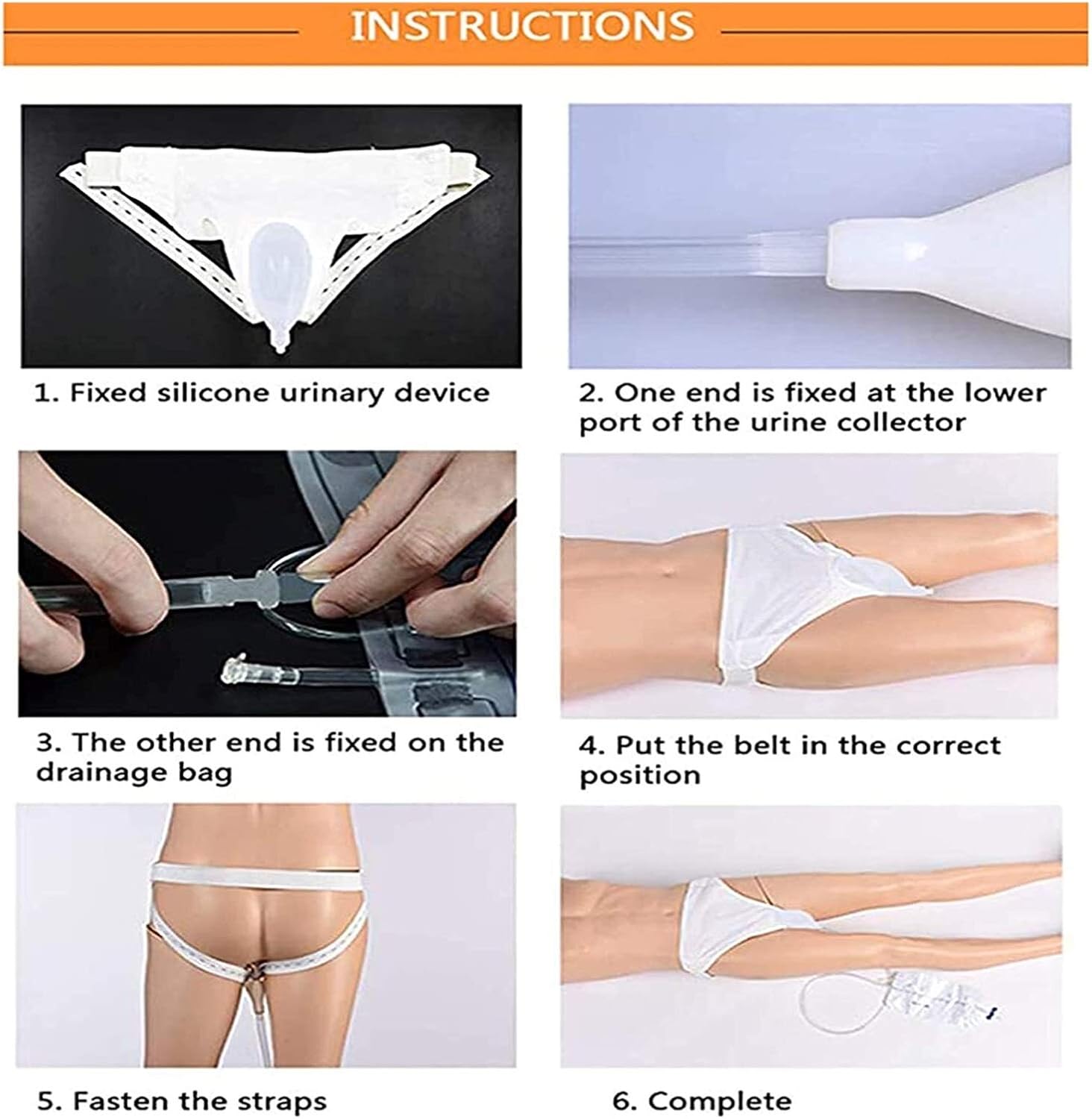 INSTRUCTIONS

1. Fixed silicone urinary device

2. One end is fixed at the lower port of the urine collector

3. The other end is fixed on the drainage bag

4. Put the belt in the correct position

5. Fasten the straps

6. Complete