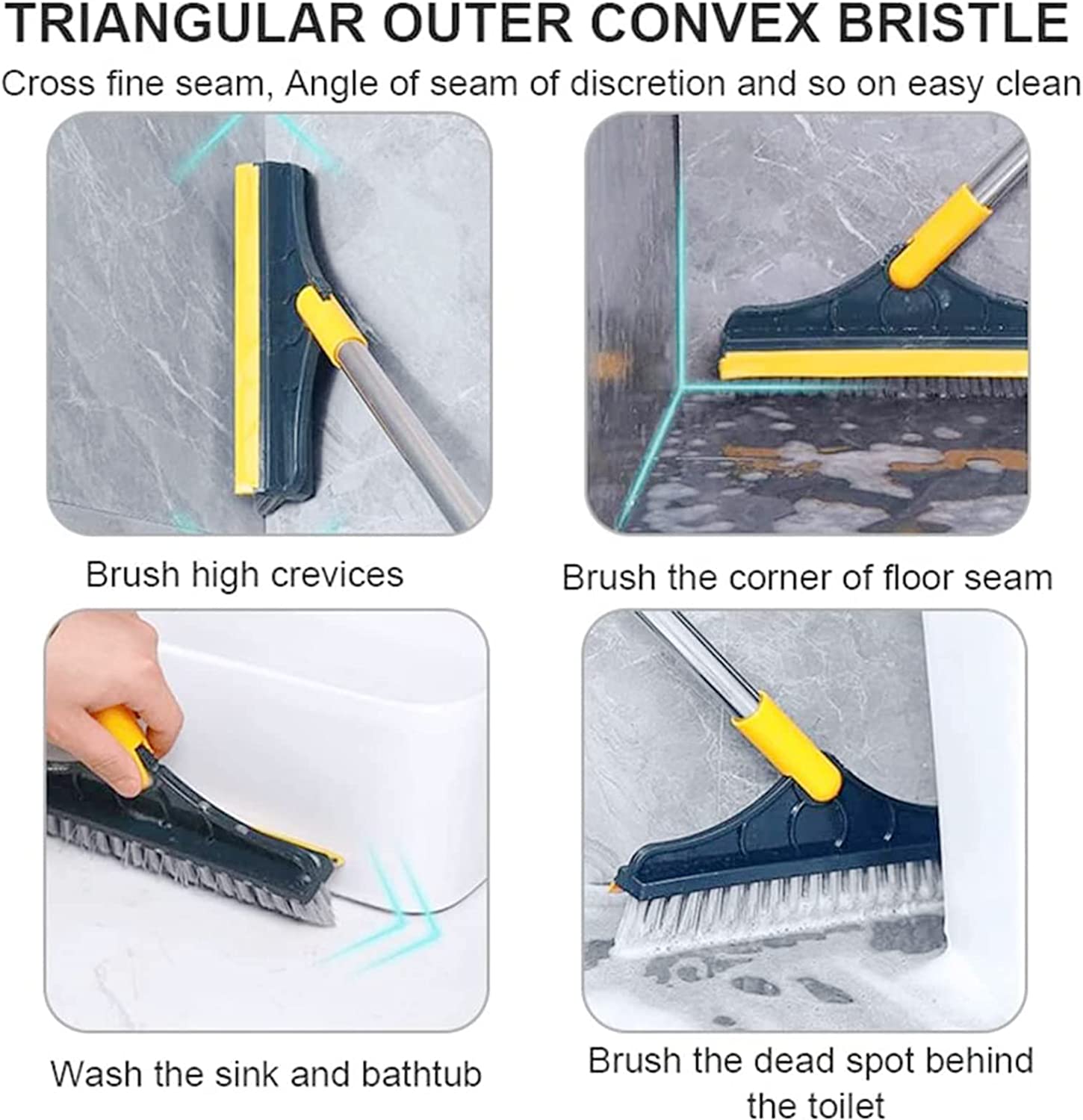 TRIANGULAR OUTER CONVEX BRISTLE

Cross fine seam, Angle of seam of discretion and so on easy clean

Brush high crevices

Brush the corner of floor seam

Wash the sink and bathtub

Brush the dead spot behind the toilet