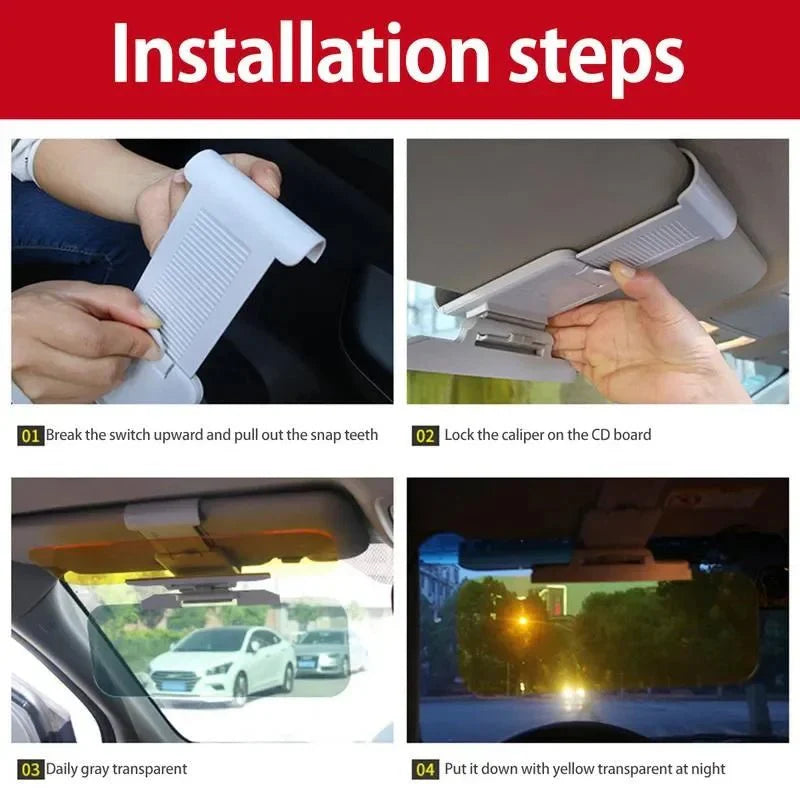 Installation steps

01 Break the switch upward and pull out the snap teeth

02 Lock the caliper on the CD board

03 Daily gray transparent

04 Put it down with yellow transparent at night