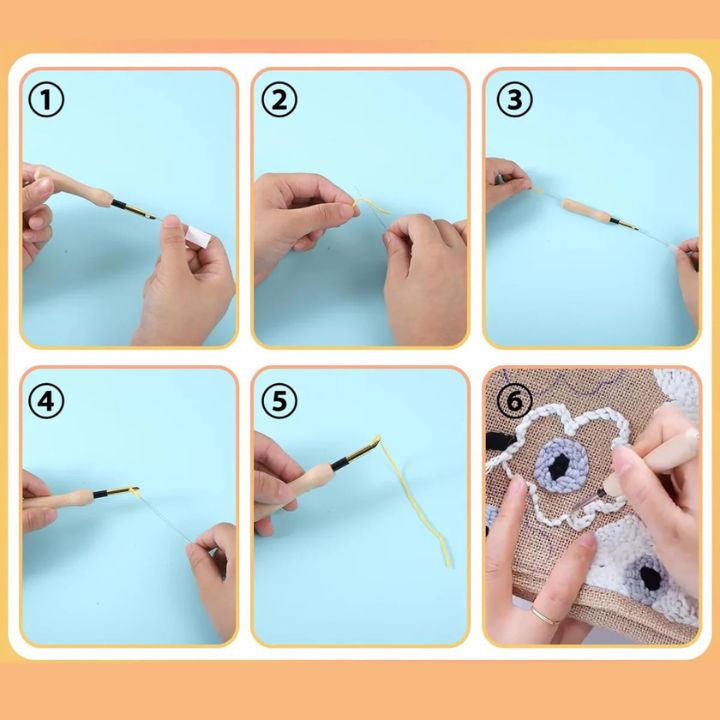 ①

②

③

④

⑤

⑥