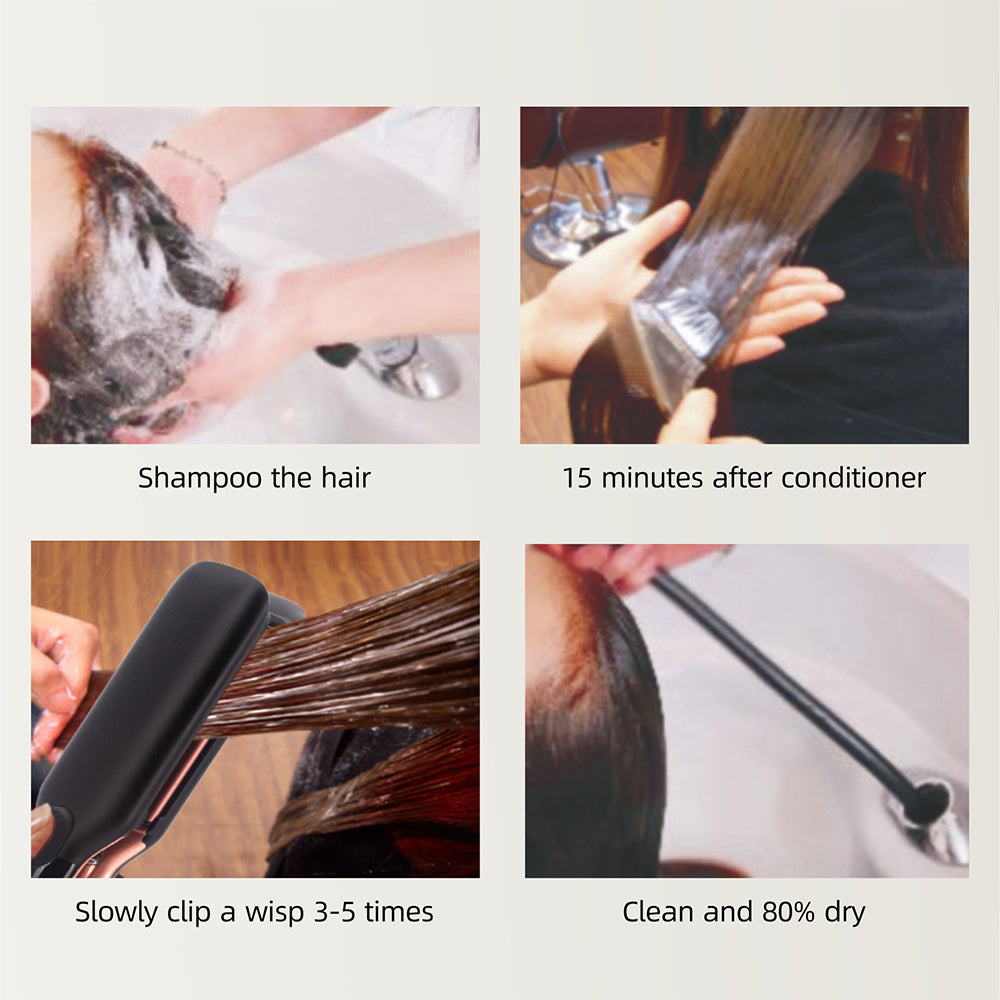 Shampoo the hair

15 minutes after conditioner

Slowly clip a wisp 3-5 times

Clean and 80% dry