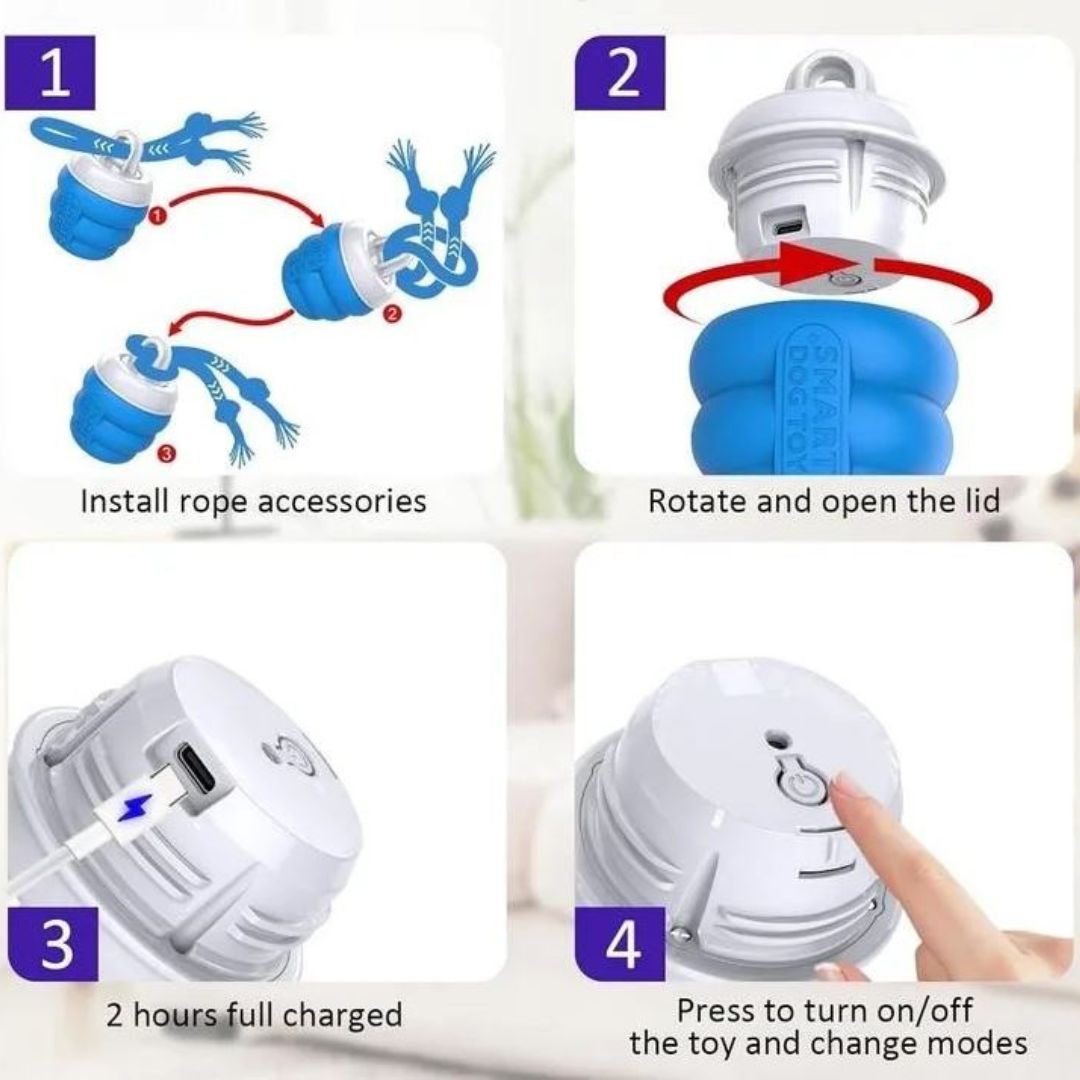 1

1

2

3

Install rope accessories

2

SMART DOG TOY

Rotate and open the lid

3

2 hours full charged

4

Press to turn on/off the toy and change modes