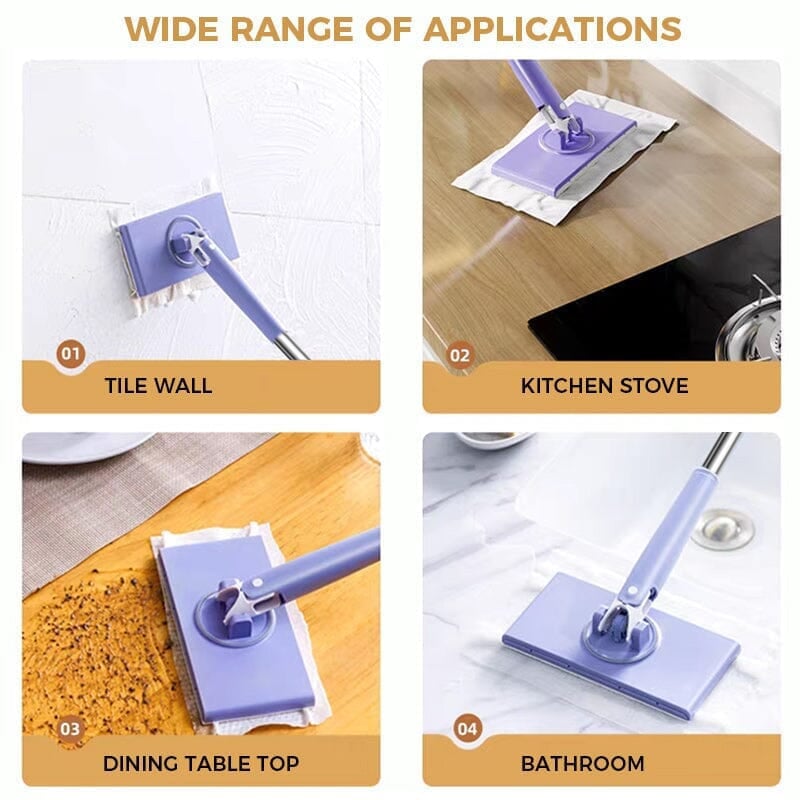 WIDE RANGE OF APPLICATIONS

01
TILE WALL

02
KITCHEN STOVE

03
DINING TABLE TOP

04
BATHROOM