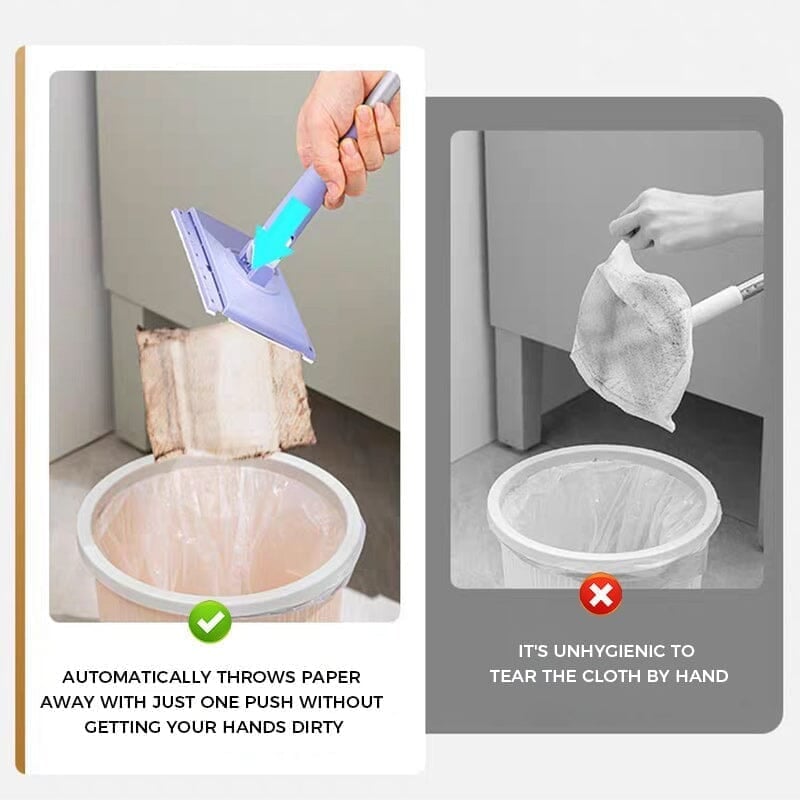 AUTOMATICALLY THROWS PAPER AWAY WITH JUST ONE PUSH WITHOUT GETTING YOUR HANDS DIRTY

IT'S UNHYGIENIC TO TEAR THE CLOTH BY HAND