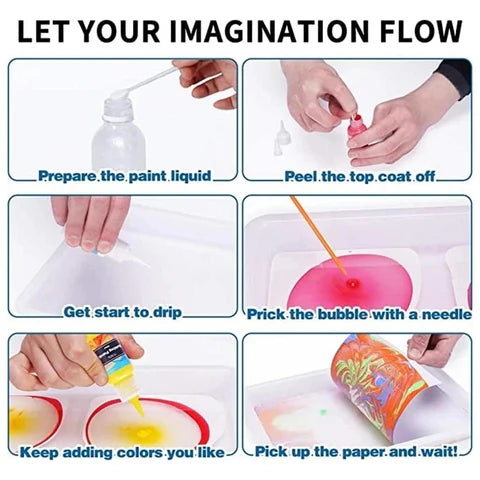 LET YOUR IMAGINATION FLOW

Prepare the paint liquid

Peel the top coat off

Get start to drip

Prick the bubble with a needle

Keep adding colors you like

Pick up the paper and wait!