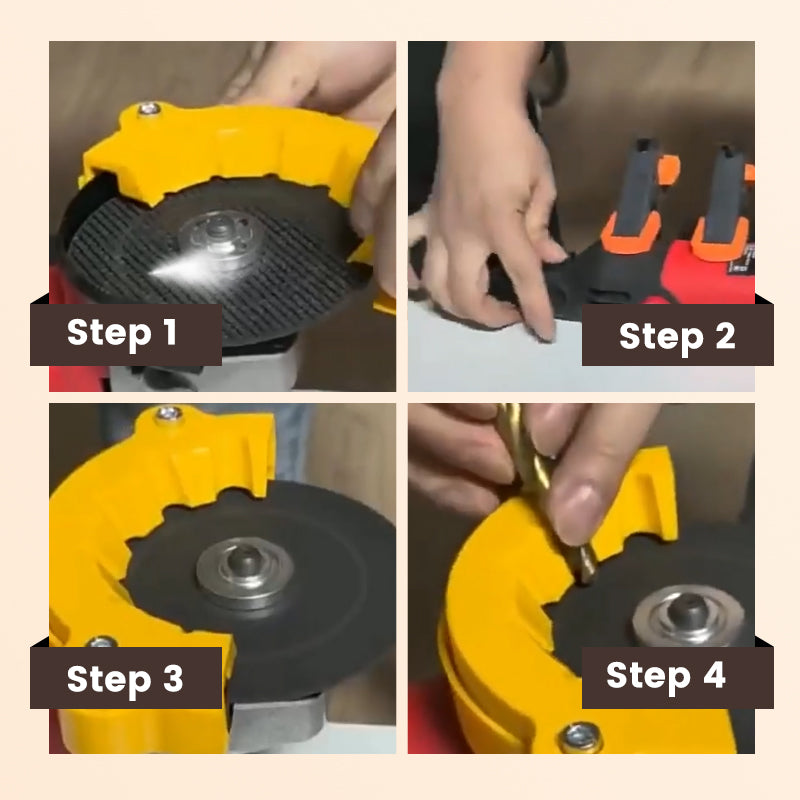 Step 1

Step 2

Step 3

Step 4